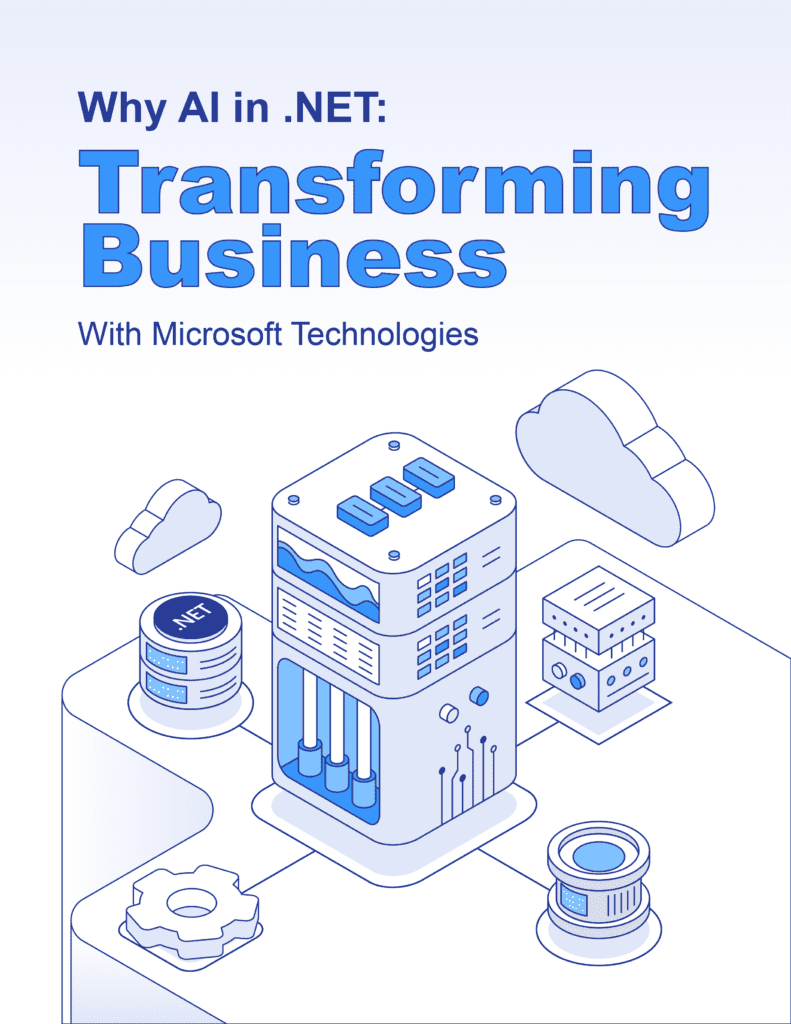 Why AI in .NET:
Transforming Business

With Microsoft Technologies

.NET